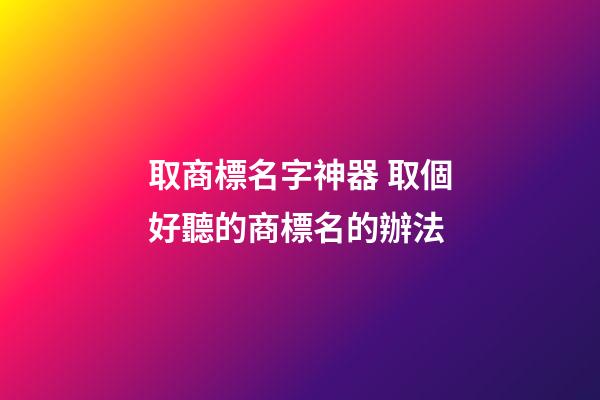 取商標名字神器 取個好聽的商標名的辦法